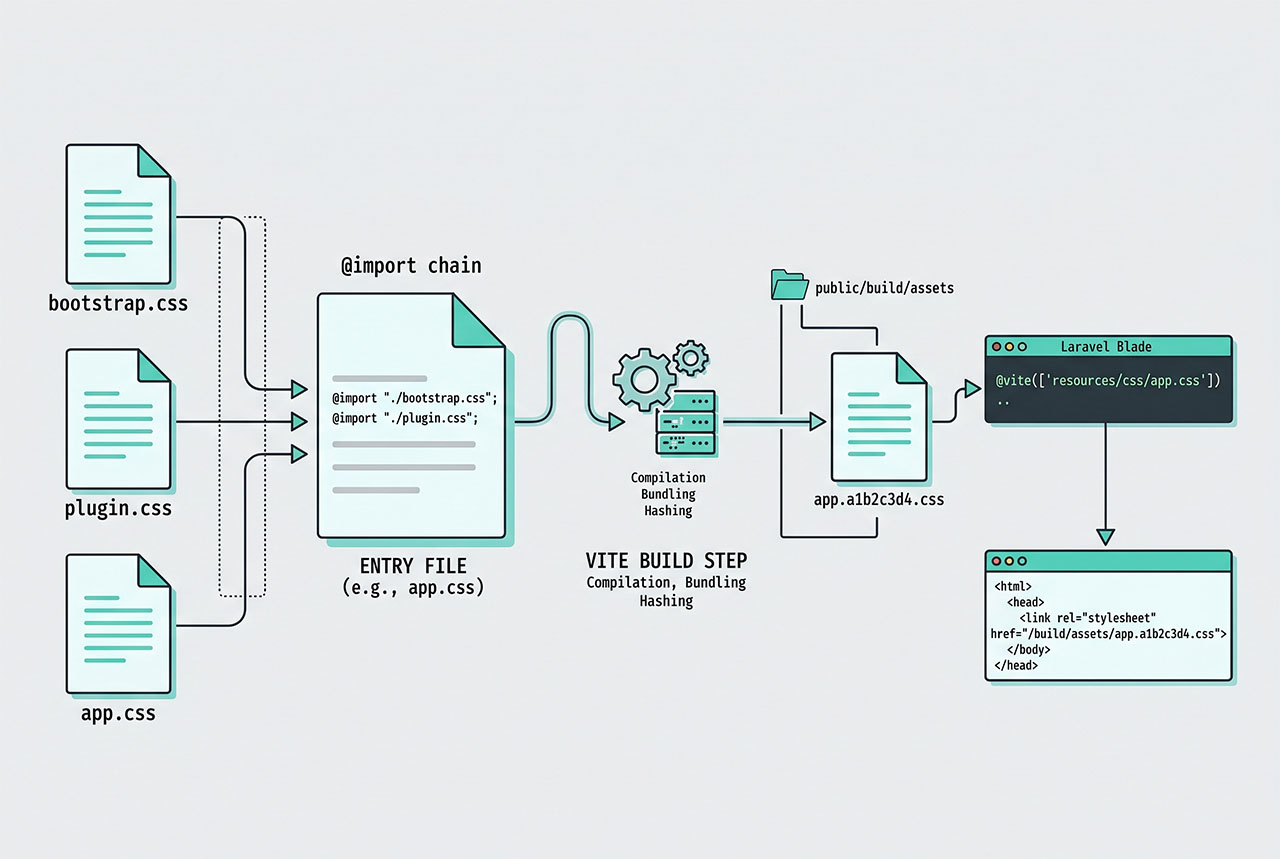 bootstrap.css

plugin.css

app.css

@import chain

@import "./bootstrap.css";
@import "./plugin.css";

ENTRY FILE
(e.g., app.css)

Compilation
Bundling
Hashing

VITE BUILD STEP
Compilation, Bundling
Hashing

public/build/assets

app.a1b2c3d4.css

Laravel Blade

@vite(['resources/css/app.css'])
..

<html>
<head>
<link rel="stylesheet" href="/build/assets/app.a1b2c3d4.css">
</body>
</head>